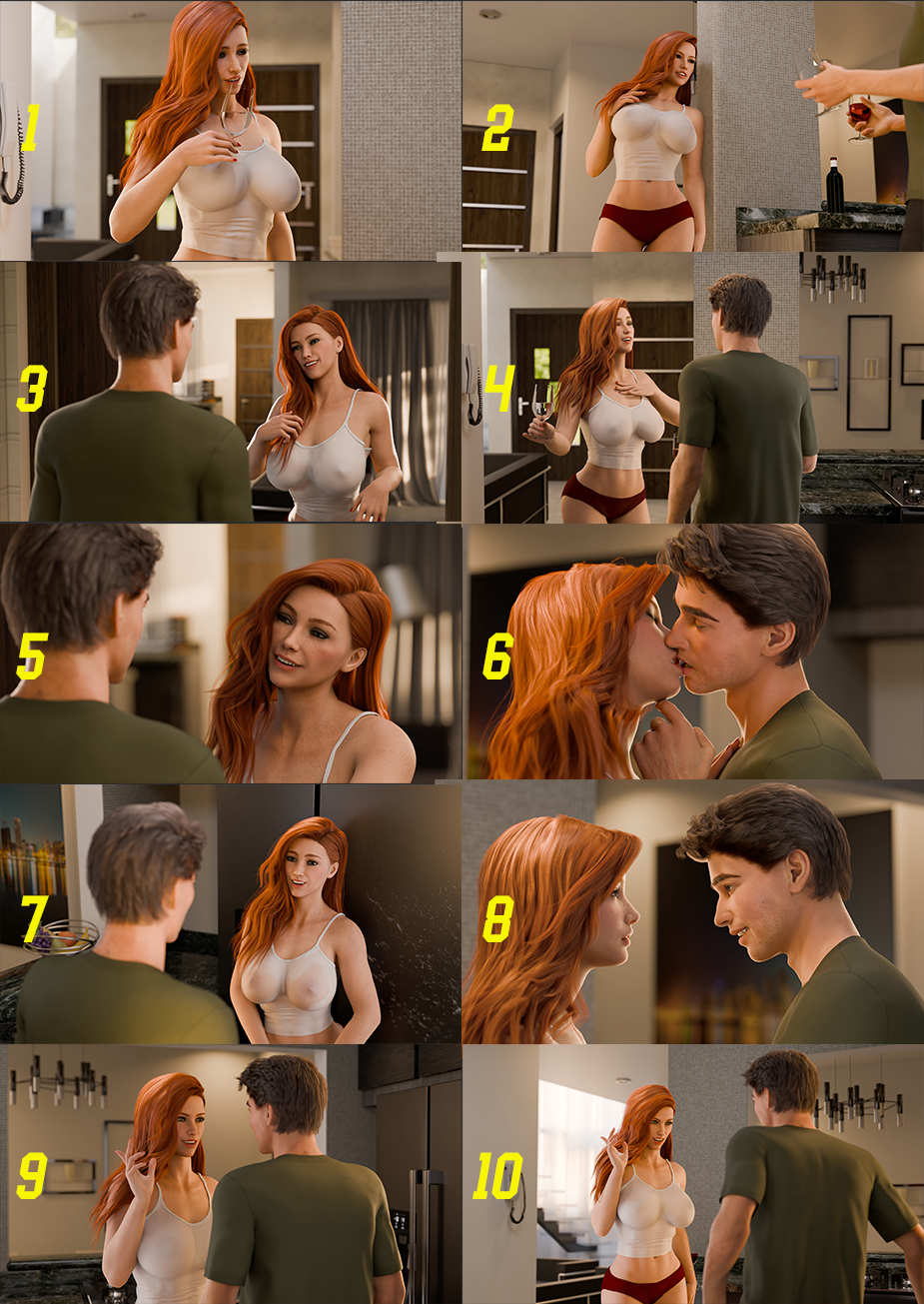 1
2
3
4
5
6
7
8
9
10